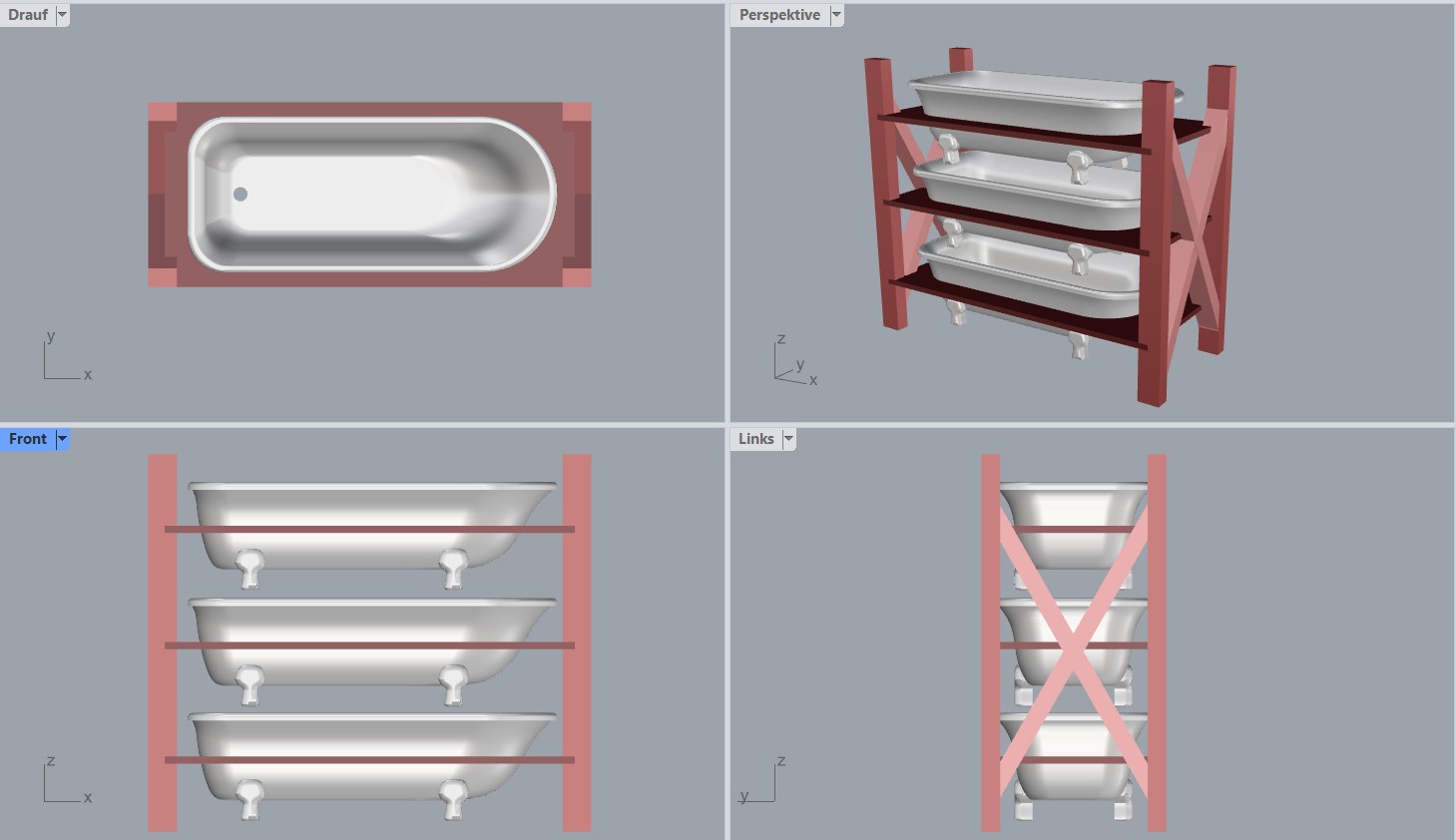 Drauf

y
x

Perspektive

z
y
x

Front

z
x

Links

z
y